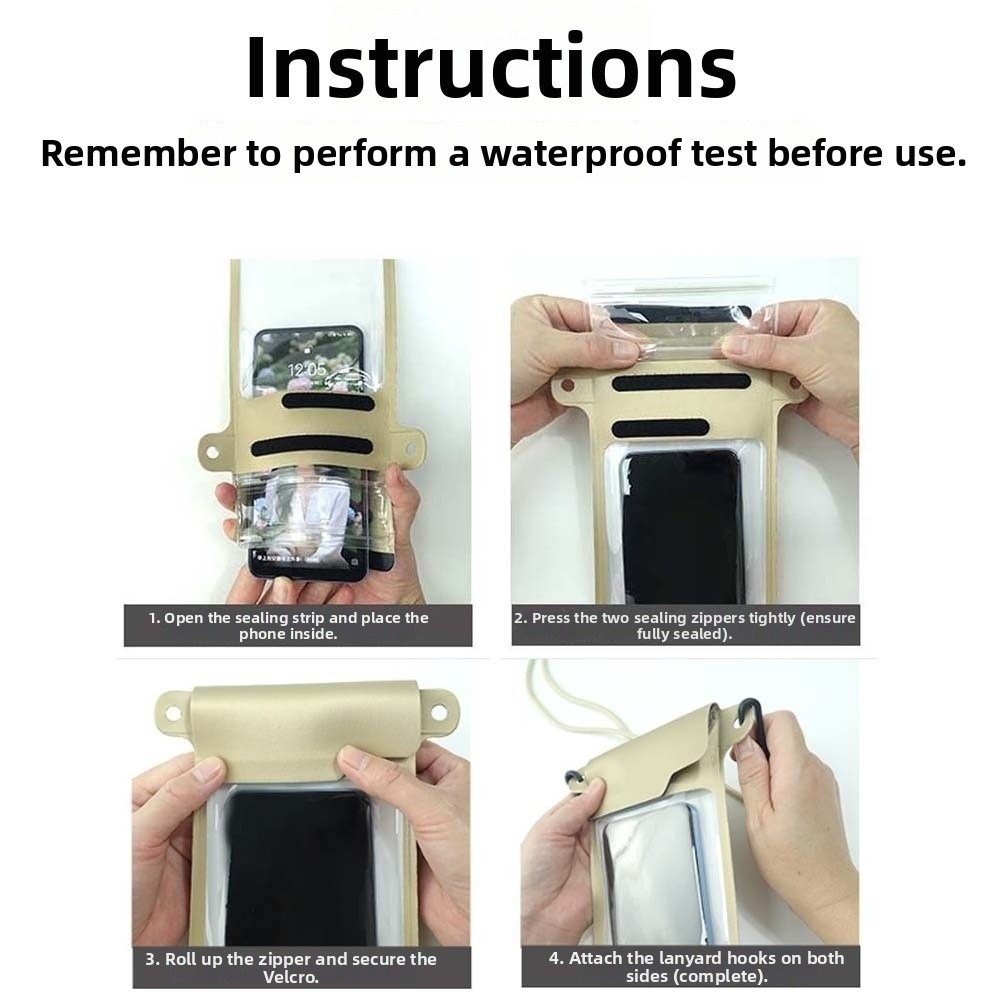 Instructions

Remember to perform a waterproof test before use.

12:05

1. Open the sealing strip and place the phone inside.

2. Press the two sealing zippers tightly (ensure fully sealed).

3. Roll up the zipper and secure the Velcro.

4. Attach the lanyard hooks on both sides (complete).